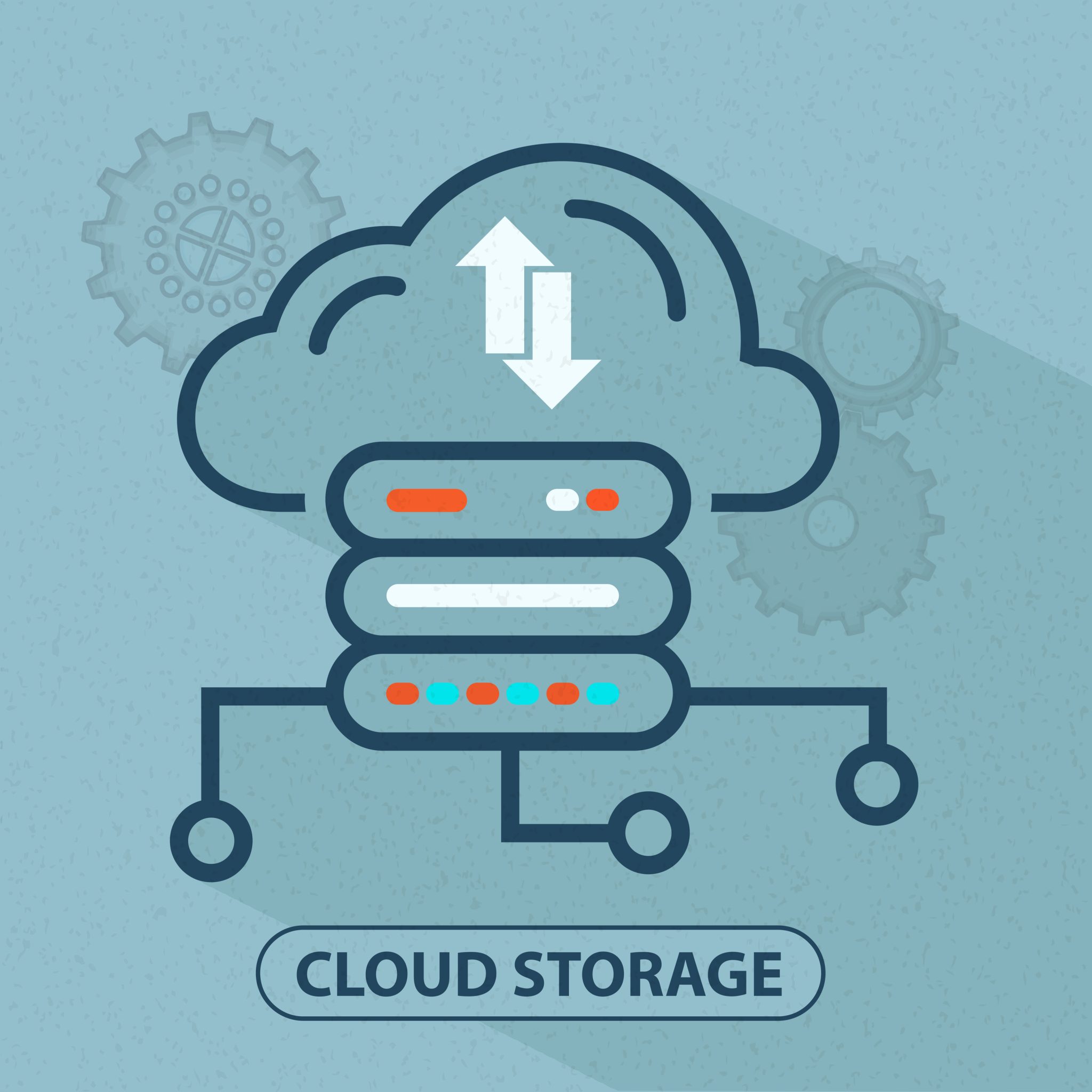 CLOUD STORAGE